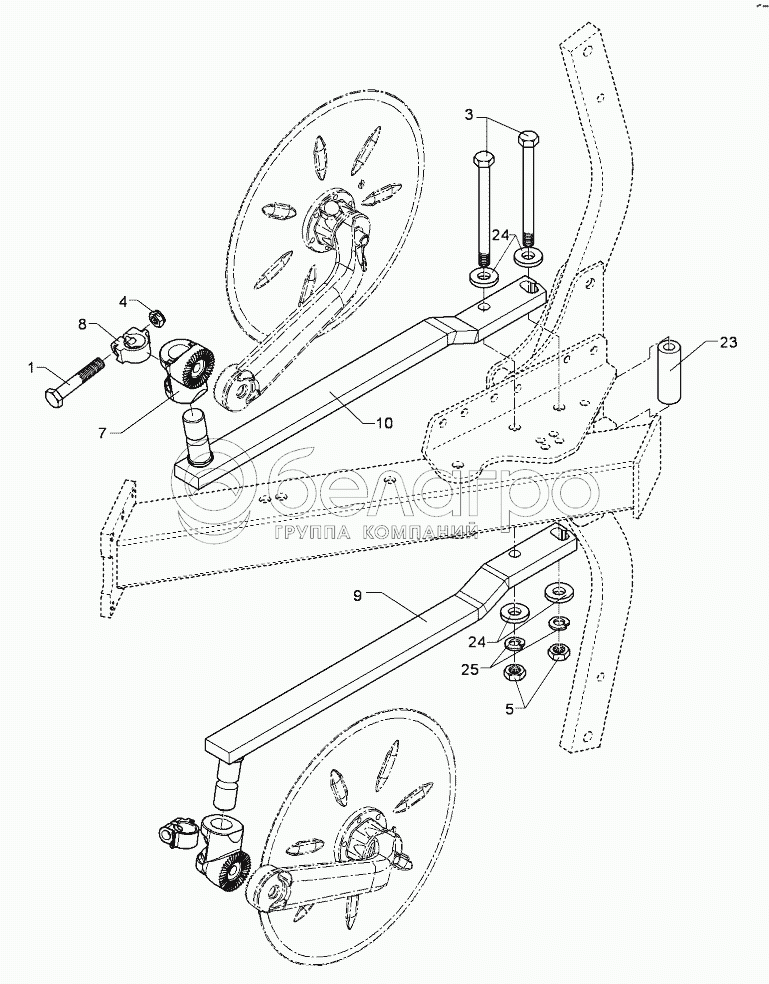 3
24
4
8
1
7
10
23
белагро
ГРУППА КОМПАНИЙ
9
24
25
5