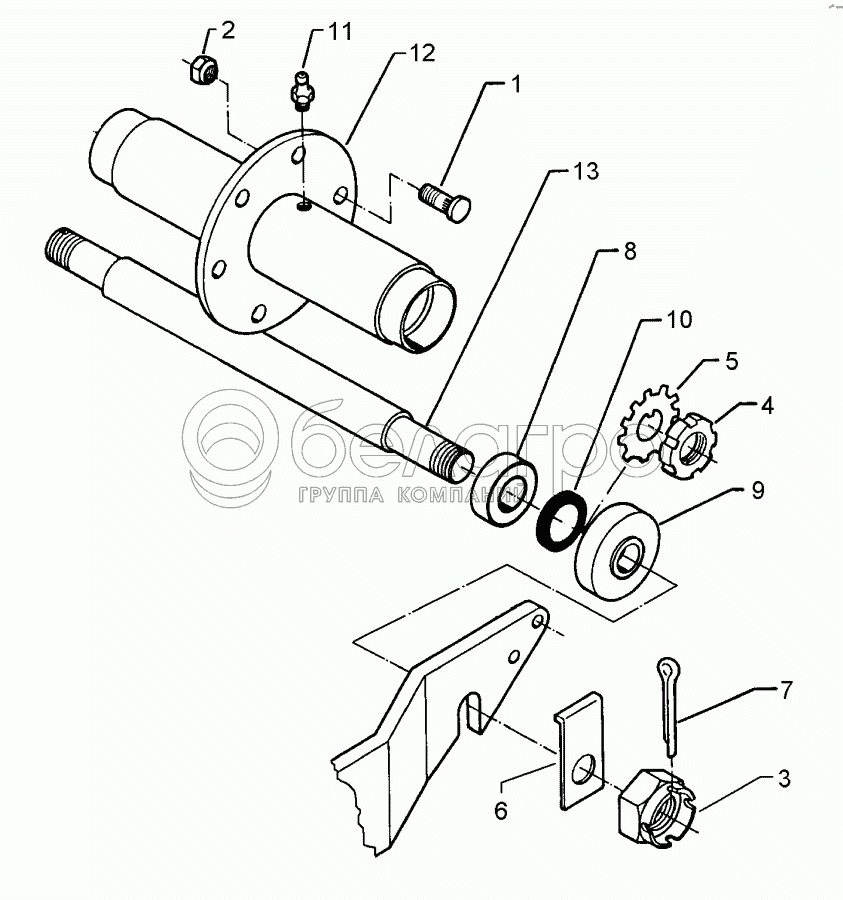 2
11
12
1
13
8
10
5
4
9
белагро
ГРУППА КОМПАНИЙ
7
6
3