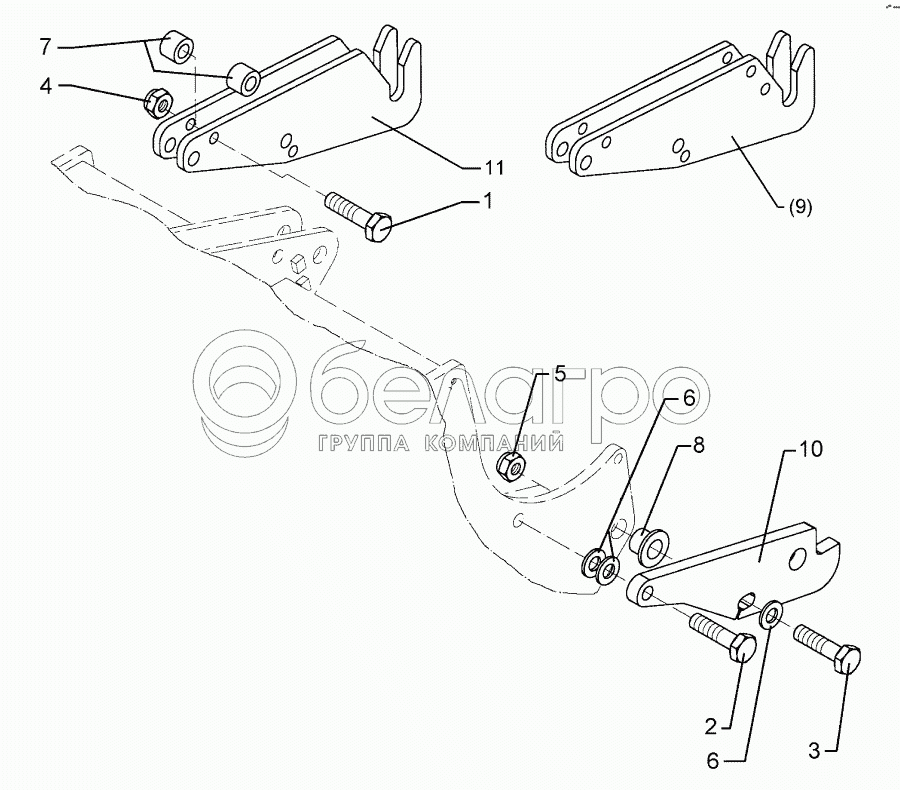 7
4
11
1
(9)
белагро
ГРУППА КОМПАНИЙ
5
6
8
10
2
6
3