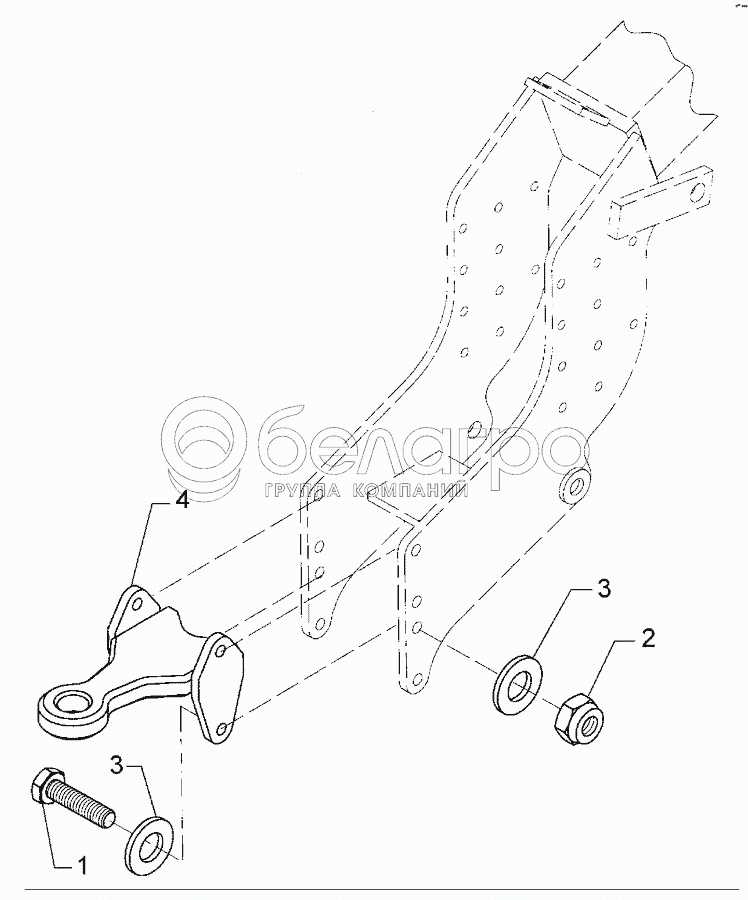 белагро
ГРУППА КОМПАНИЙ
4
3
2
3
1