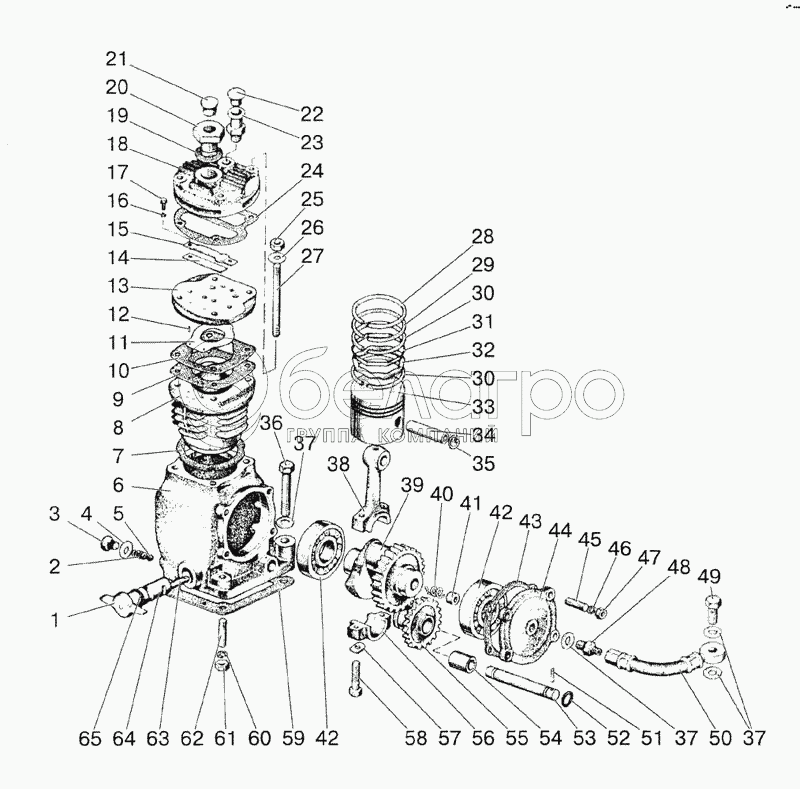 21
20
19
18
17
16
15
14
13
12
11
10
9
8
7
6
3 4 5
2
1
22
23
24
25
26
27
28
29
30
31
32
30
33
34
35
36
37
38
39
40
41
42
43
44
45
46
47
48
49
белагро
ГРУППА КОМПАНИЙ
65 64 63 62 61 60 59 42 58 57 56 55 54 53 52 51 37 50 37