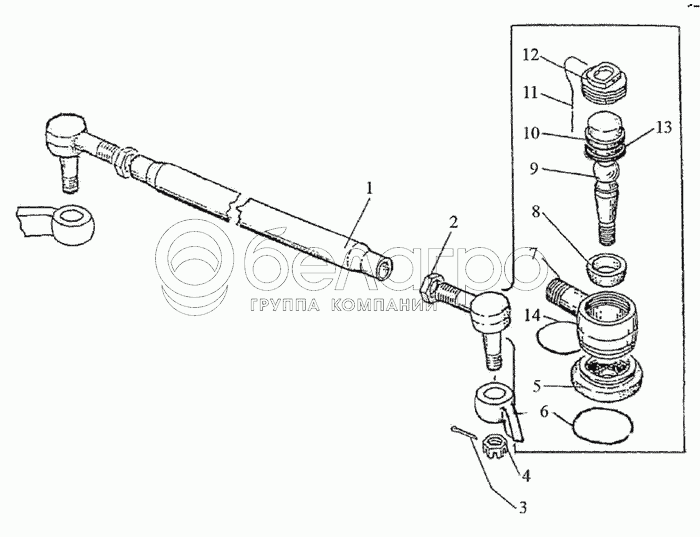 12
11
10
13
9
8
7
14
5
6
1
2
4
3
белагро
ГРУППА КОМПАНИЙ