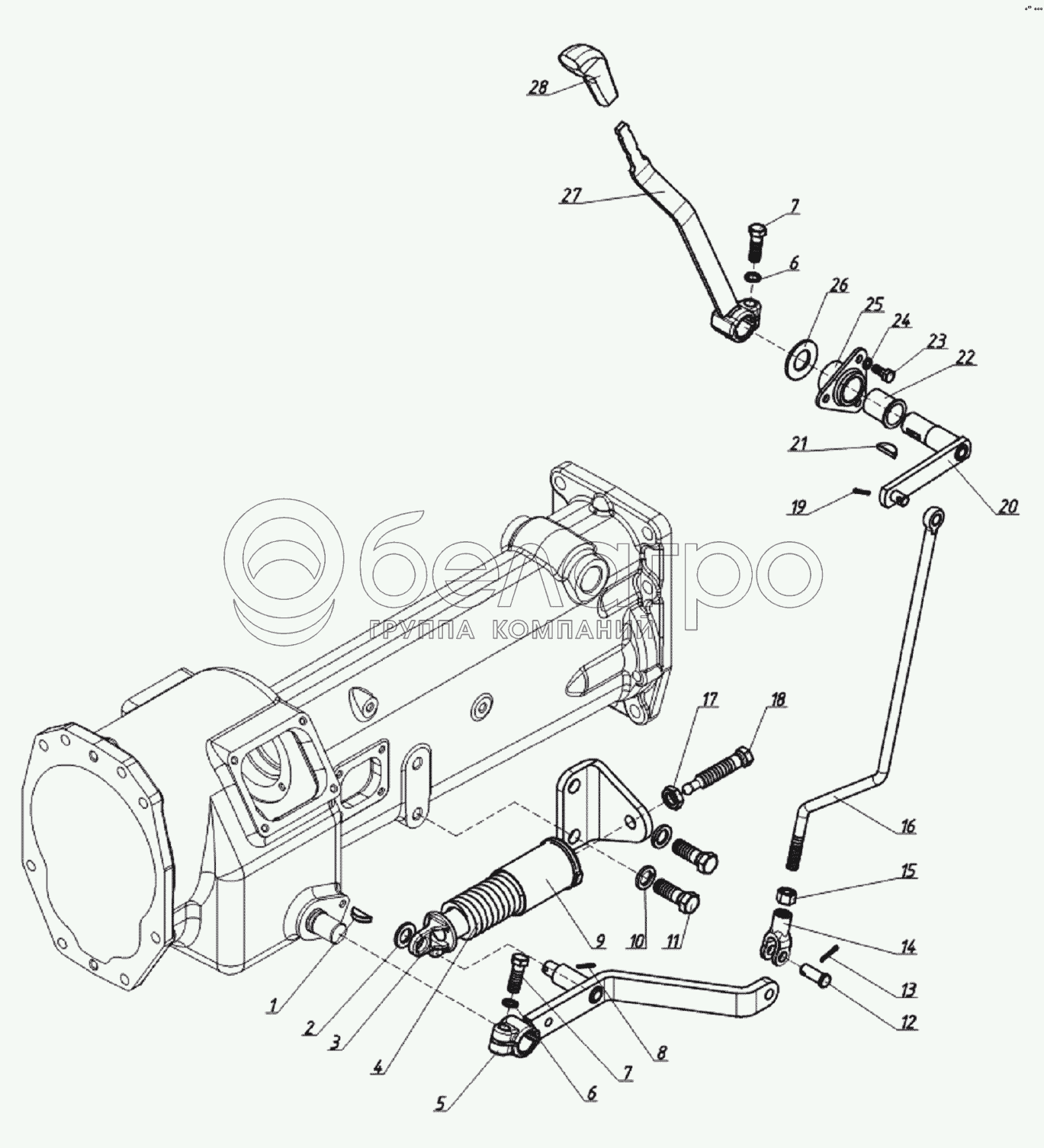 28
27
7
6
26
25
24
23
22
21
20
19
белагро
ГРУППА КОМПАНИЙ
17
18
16
15
14
13
12
9
10
11
1
2
3
4
5
6
7
8