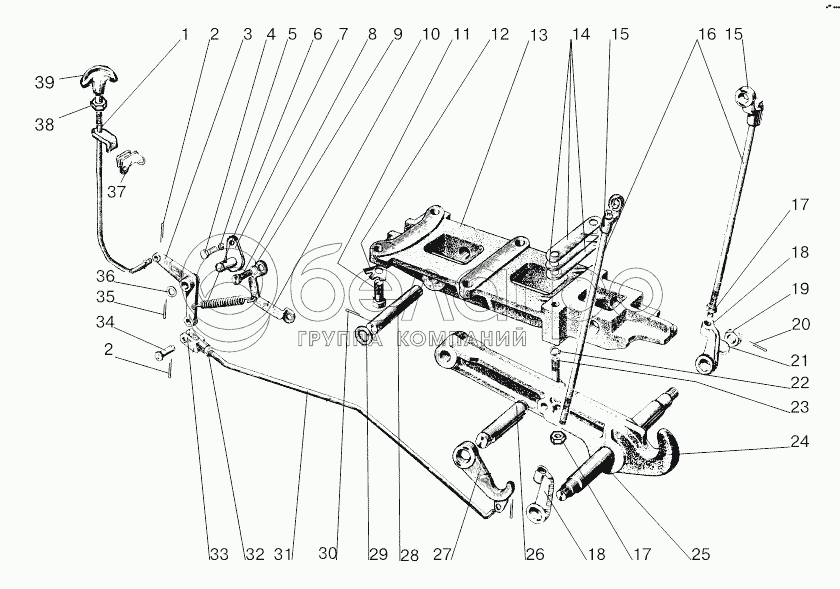 1 2 3 4 5 6 7 8 9 10 11 12 13 14 15 16 15

39
38
37
36
35
34
2

17
18
19
20
21
22
23
24

белАЗ
ГРУППА КОМПАНИЙ

33 32 31 30 29 28 27 26 18 17 25