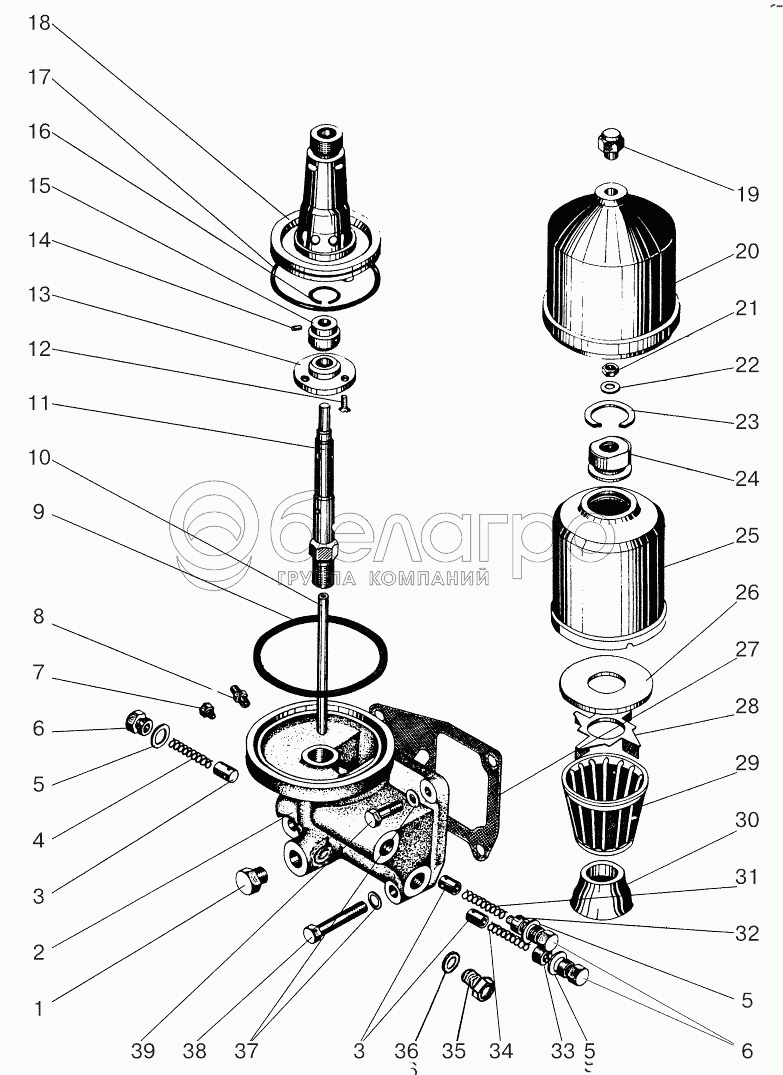 18
17
16
15
14
13
12
11
10
9
8
7
6
5
4
3
2
1
19
20
21
22
23
24
25
26
27
28
29
30
31
32
5
6
белагро
ГРУППА КОМПАНИЙ
39 38 37 3 36 35 34 33 5