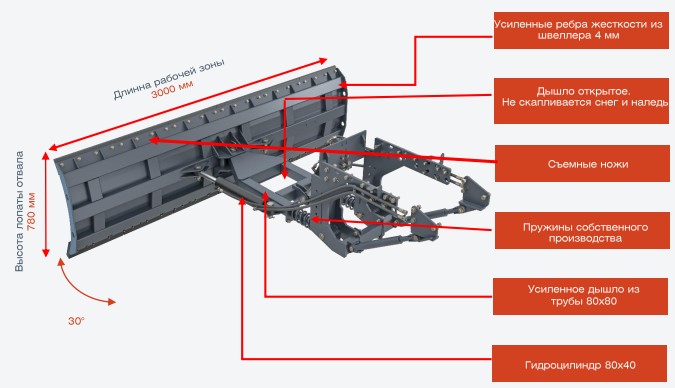 Длинна рабочей зоны
3000 мм

Высота лопаты отвала
780 мм

30°

Усиленные ребра жесткости из швеллера 4 мм

Дышло открытое.
Не скапливается снег и наледь

Съемные ножи

Пружины собственного производства

Усиленное дышло из трубы 80х80

Гидроцилиндр 80х40