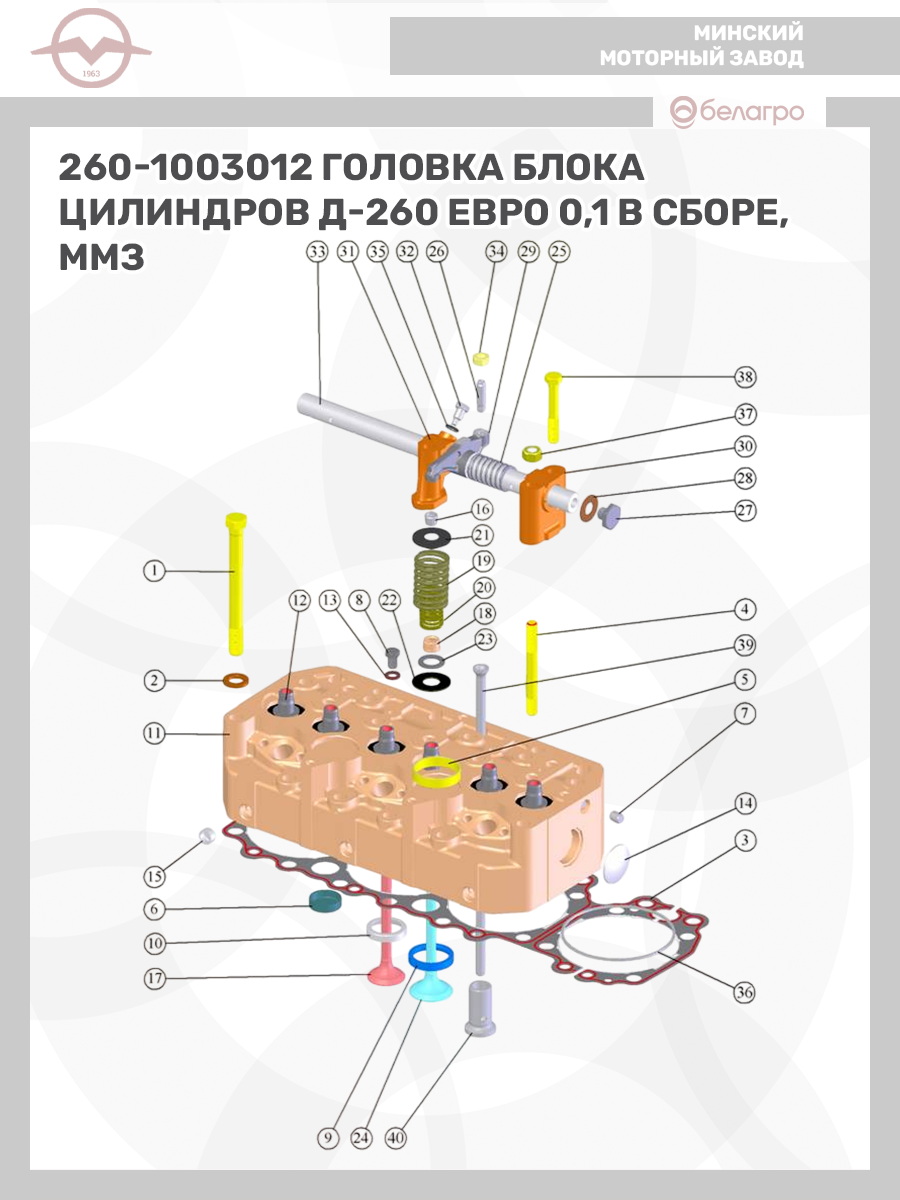 1963

МИНСКИЙ
МОТОРНЫЙ ЗАВОД

белагро

260-1003012 ГОЛОВКА БЛОКА ЦИЛИНДРОВ Д-260 ЕВРО 0,1 В СБОРЕ, ММЗ

33 31 35 32 26 34 29 25

38
37
30
28
27
16
21
19
20
18
23
1
12 13 8 22
4
39
2
5
11
7
14
3
15
6
10
17
36
9 24 40